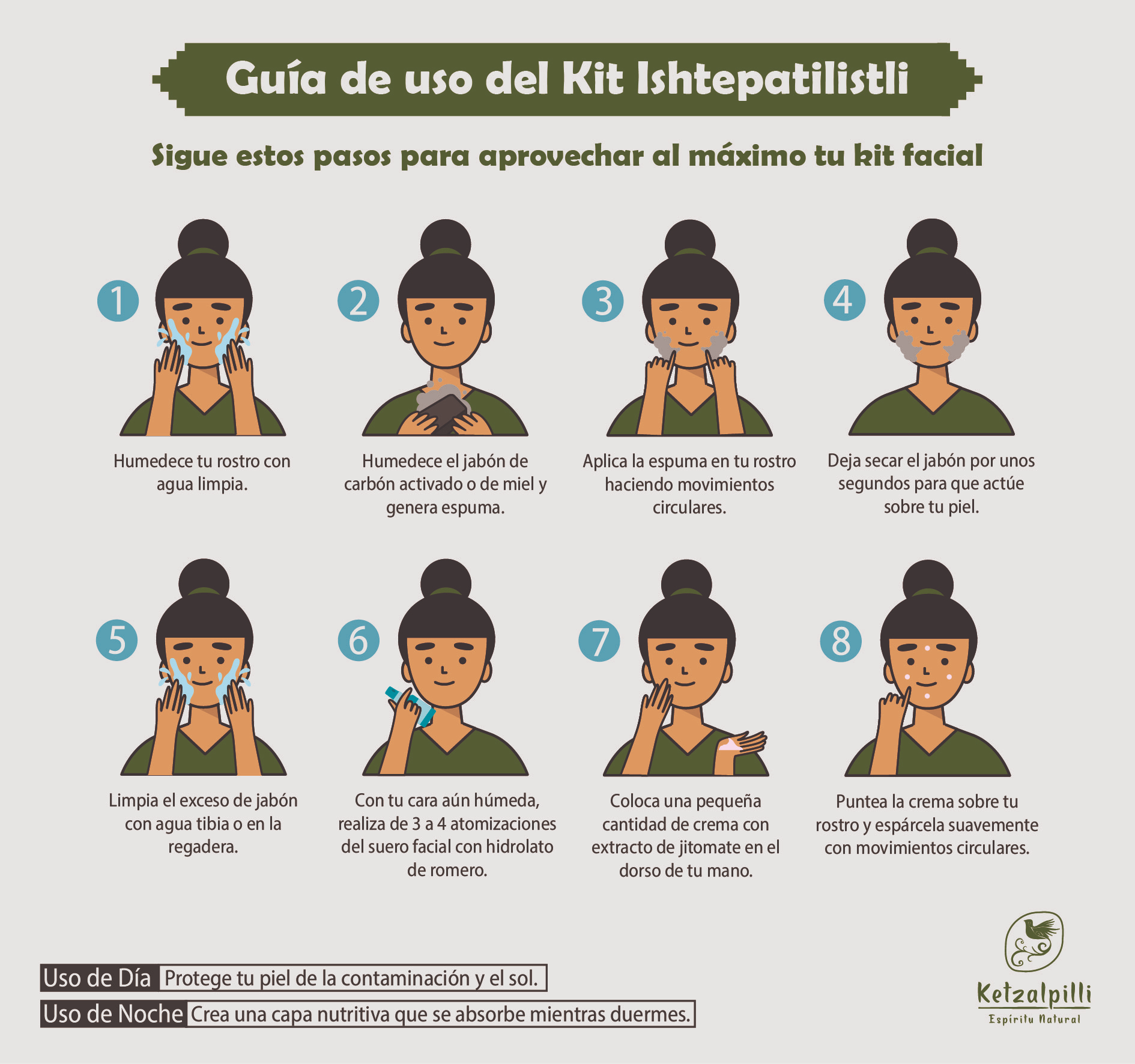 Guía de uso del Kit Ishtepatilistli

Sigue estos pasos para aprovechar al máximo tu kit facial

1
Humedece tu rostro con agua limpia.

2
Humedece el jabón de carbón activado o de miel y genera espuma.

3
Aplica la espuma en tu rostro haciendo movimientos circulares.

4
Deja secar el jabón por unos segundos para que actúe sobre tu piel.

5
Limpia el exceso de jabón con agua tibia o en la regadera.

6
Con tu cara aún húmeda, realiza de 3 a 4 atomizaciones del suero facial con hidrolato de romero.

7
Coloca una pequeña cantidad de crema con extracto de jitomate en el dorso de tu mano.

8
Puntea la crema sobre tu rostro y espárcela suavemente con movimientos circulares.

Uso de Día Protege tu piel de la contaminación y el sol.

Uso de Noche Crea una capa nutritiva que se absorbe mientras duermes.

Ketzalpilli
Espíritu Natural